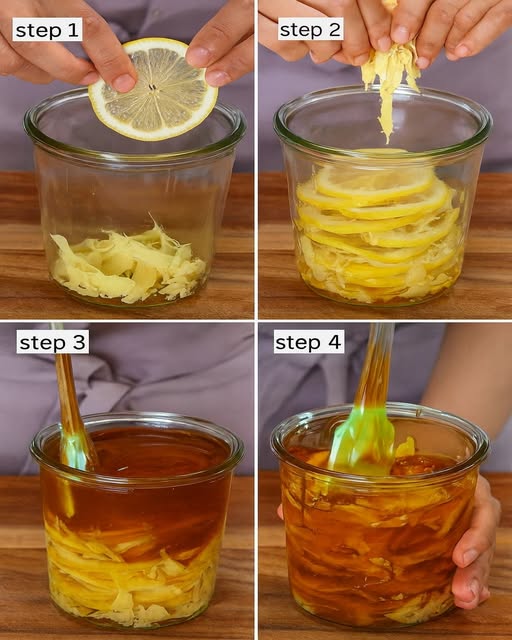 step 1

step 2

step 3

step 4